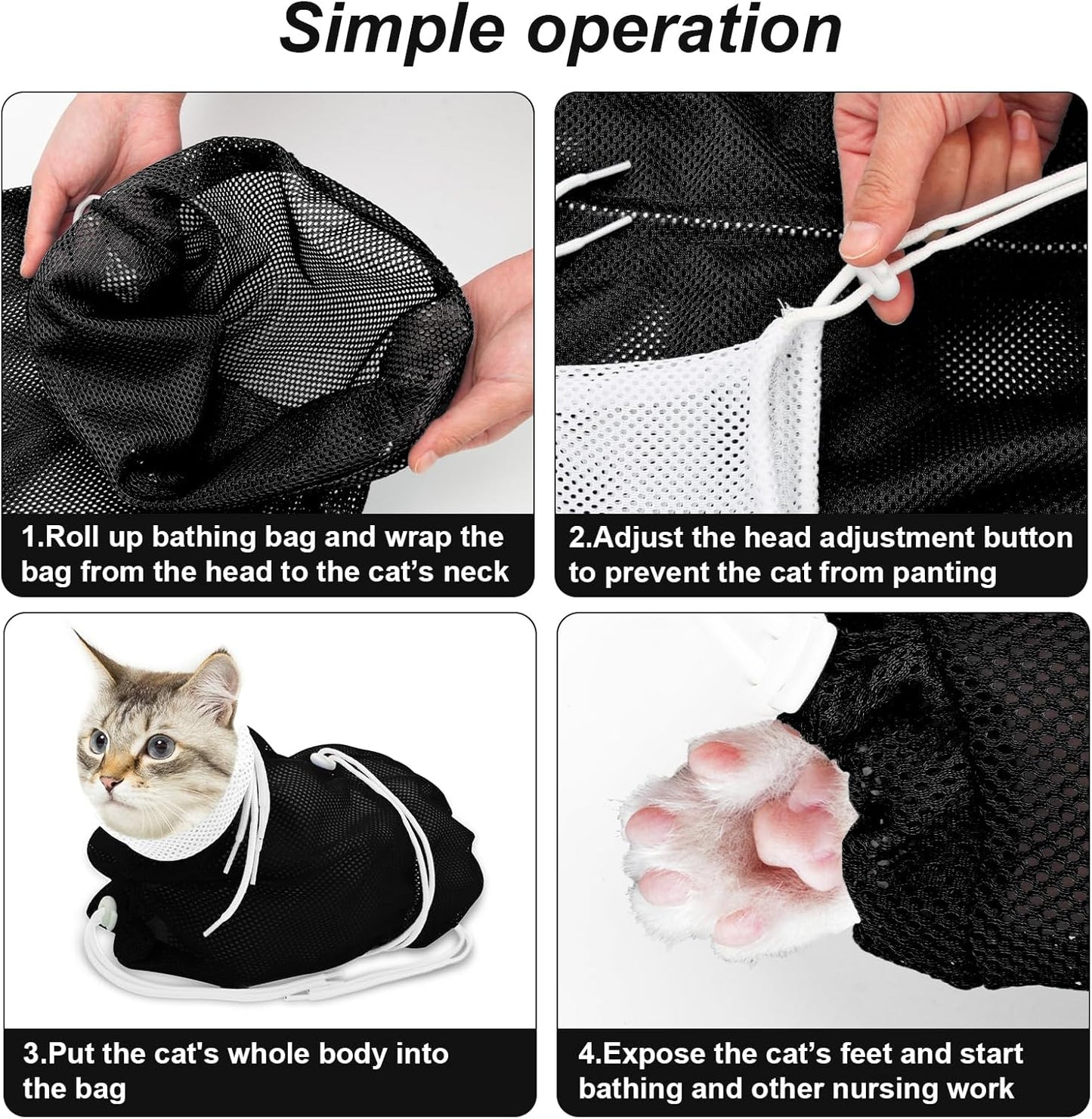 Simple operation

1.Roll up bathing bag and wrap the bag from the head to the cat’s neck

2.Adjust the head adjustment button to prevent the cat from panting

3.Put the cat's whole body into the bag

4.Expose the cat’s feet and start bathing and other nursing work